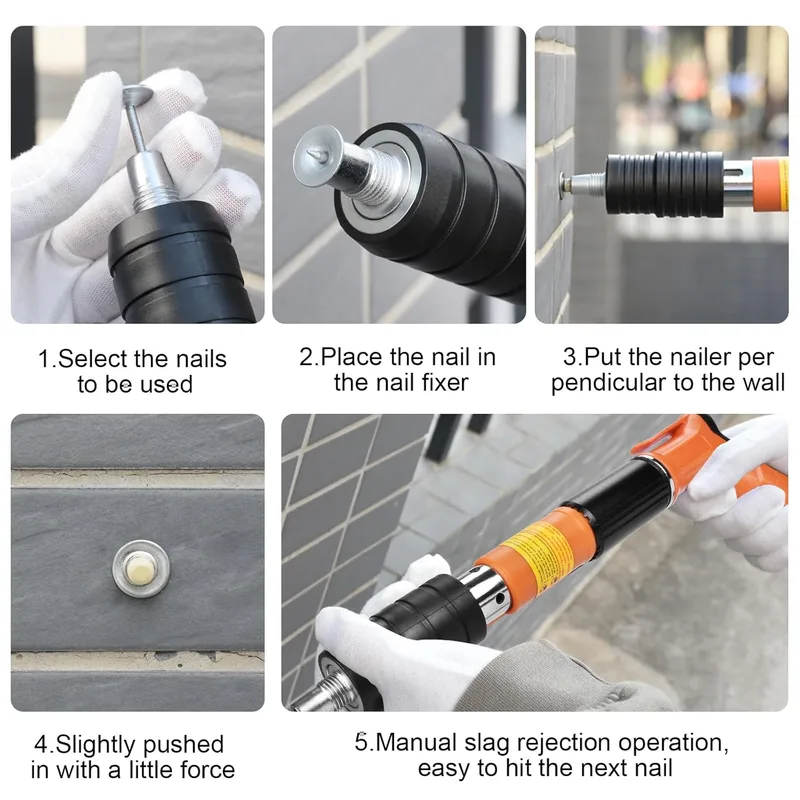 1.Select the nails to be used

2.Place the nail in the nail fixer

3.Put the nailer per pendicular to the wall

4.Slightly pushed in with a little force

5.Manual slag rejection operation, easy to hit the next nail