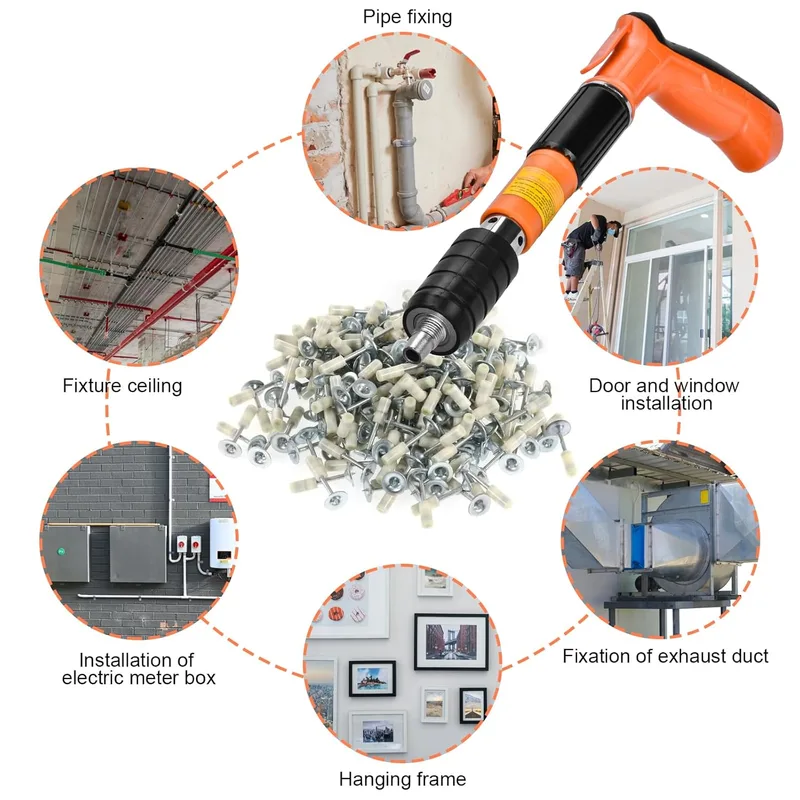 Pipe fixing

Fixture ceiling

Door and window installation

Installation of electric meter box

Fixation of exhaust duct

Hanging frame